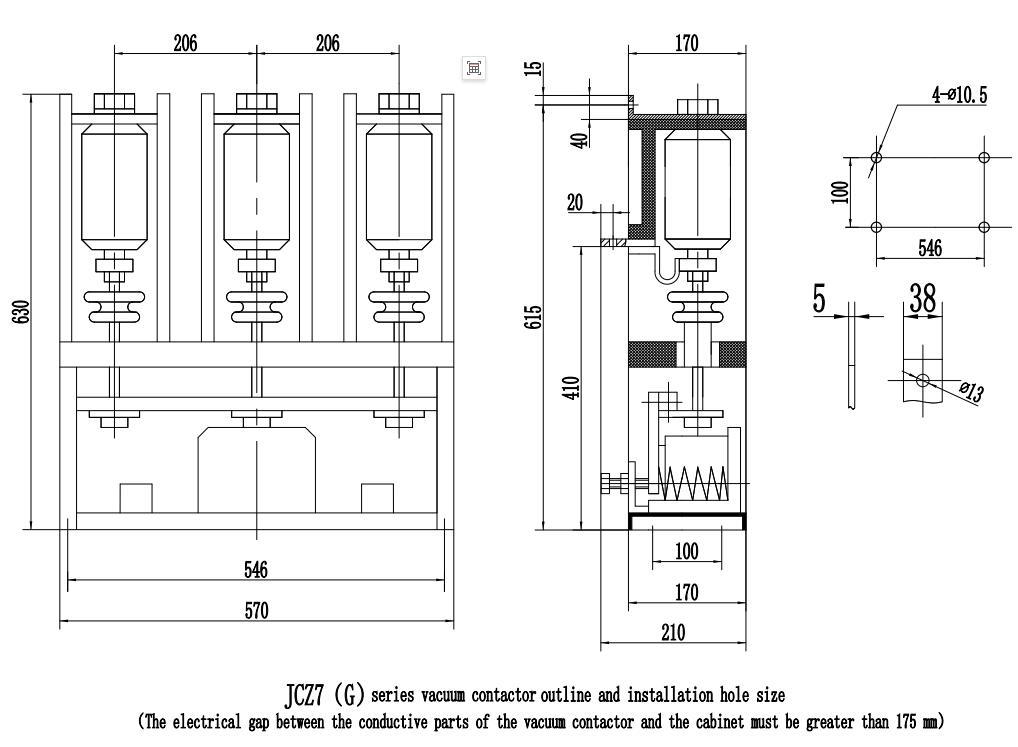 206
206
630
546
570
170
15
40
20
615
410
100
170
210
4-ø10.5
100
546
5
38
ø13

JCZ7 (G) series vacuum contactor outline and installation hole size
(The electrical gap between the conductive parts of the vacuum contactor and the cabinet must be greater than 175 mm)