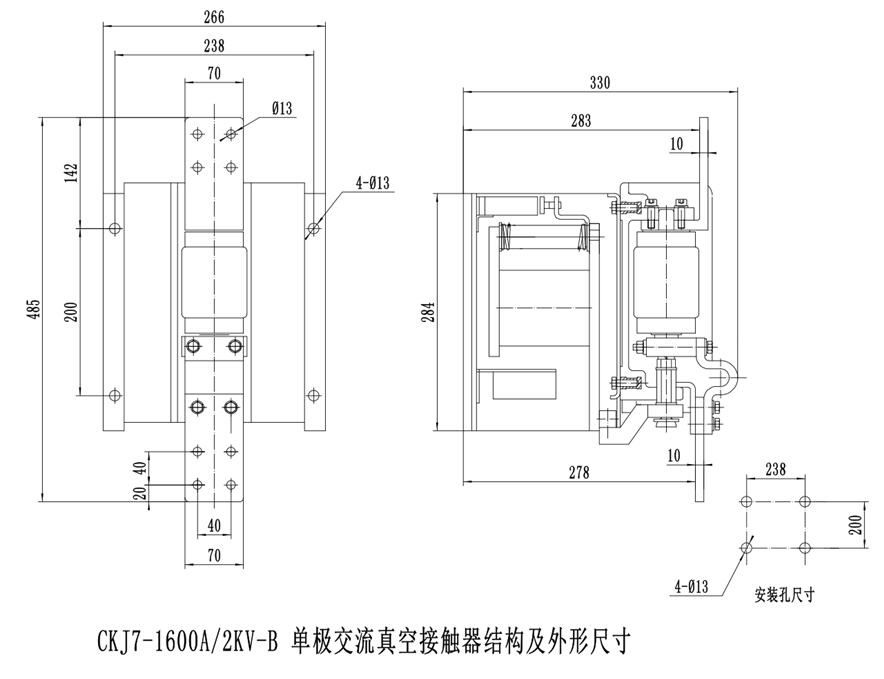 266
238
70
Ø13
142
4-Ø13
485
200
40
20
40
70
330
283
10
284
10
278
238
200
4-Ø13
安装孔尺寸

CKJ7-1600A/2KV-B 单极交流真空接触器结构及外形尺寸